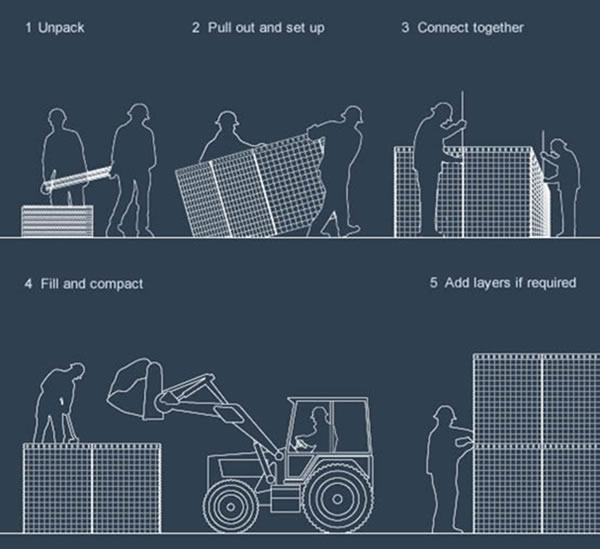 1 Unpack

2 Pull out and set up

3 Connect together

4 Fill and compact

5 Add layers if required